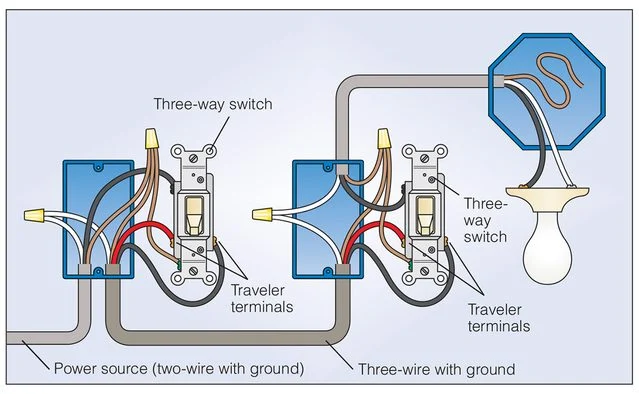 Three-way switch

Three-way switch

Traveler terminals

Traveler terminals

Power source (two-wire with ground)

Three-wire with ground